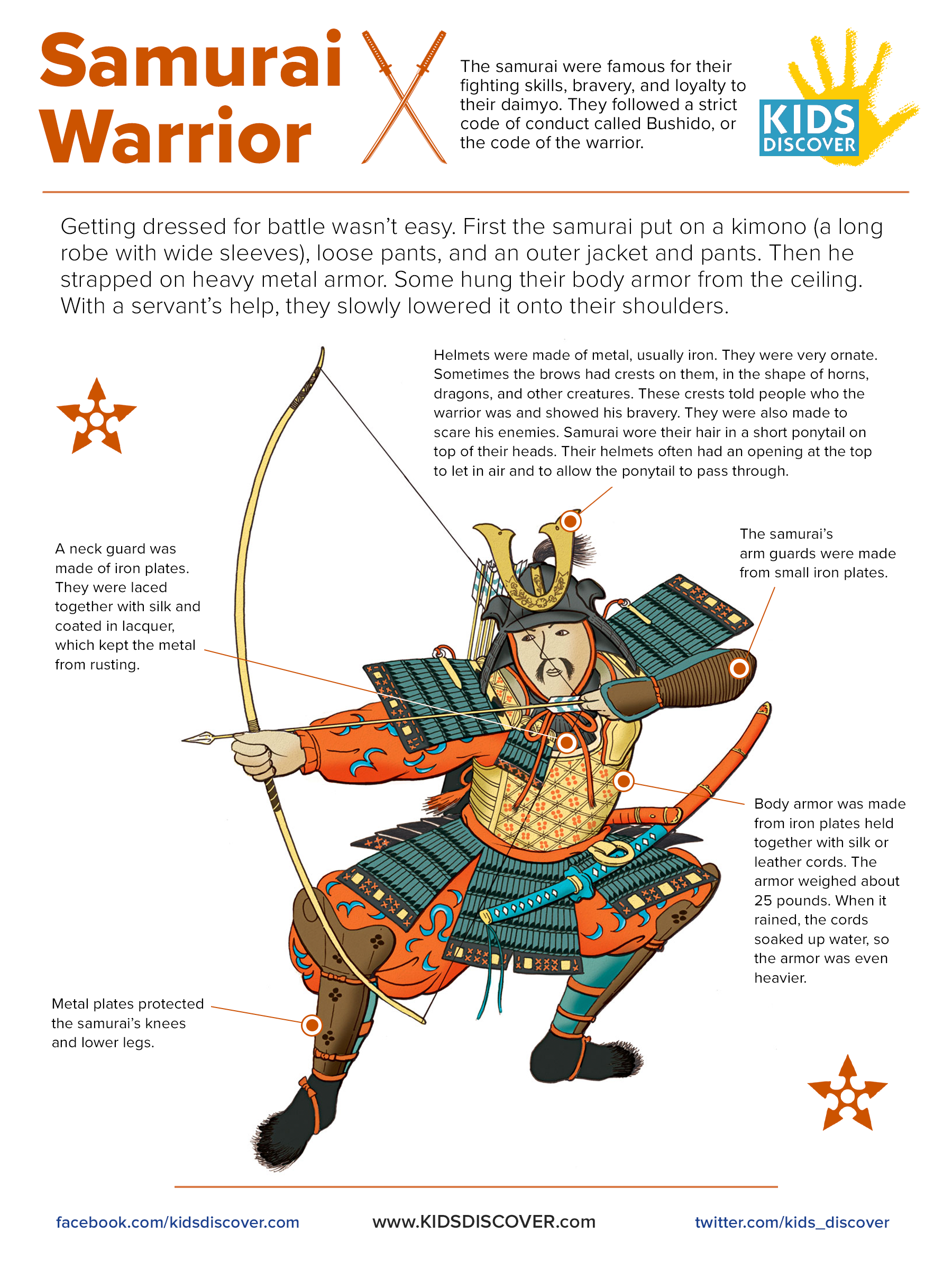 Samurai Warrior

The samurai were famous for their fighting skills, bravery, and loyalty to their daimyo. They followed a strict code of conduct called Bushido, or the code of the warrior.

KIDS DISCOVER

Getting dressed for battle wasn't easy. First the samurai put on a kimono (a long robe with wide sleeves), loose pants, and an outer jacket and pants. Then he strapped on heavy metal armor. Some hung their body armor from the ceiling. With a servant's help, they slowly lowered it onto their shoulders.

Helmets were made of metal, usually iron. They were very ornate. Sometimes the brows had crests on them, in the shape of horns, dragons, and other creatures. These crests told people who the warrior was and showed his bravery. They were also made to scare his enemies. Samurai wore their hair in a short ponytail on top of their heads. Their helmets often had an opening at the top to let in air and to allow the ponytail to pass through.

A neck guard was made of iron plates. They were laced together with silk and coated in lacquer, which kept the metal from rusting.

The samurai's arm guards were made from small iron plates.

Body armor was made from iron plates held together with silk or leather cords. The armor weighed about 25 pounds. When it rained, the cords soaked up water, so the armor was even heavier.

Metal plates protected the samurai's knees and lower legs.

facebook.com/kidsdiscover.com www.KIDSDISCOVER.com twitter.com/kids_discover