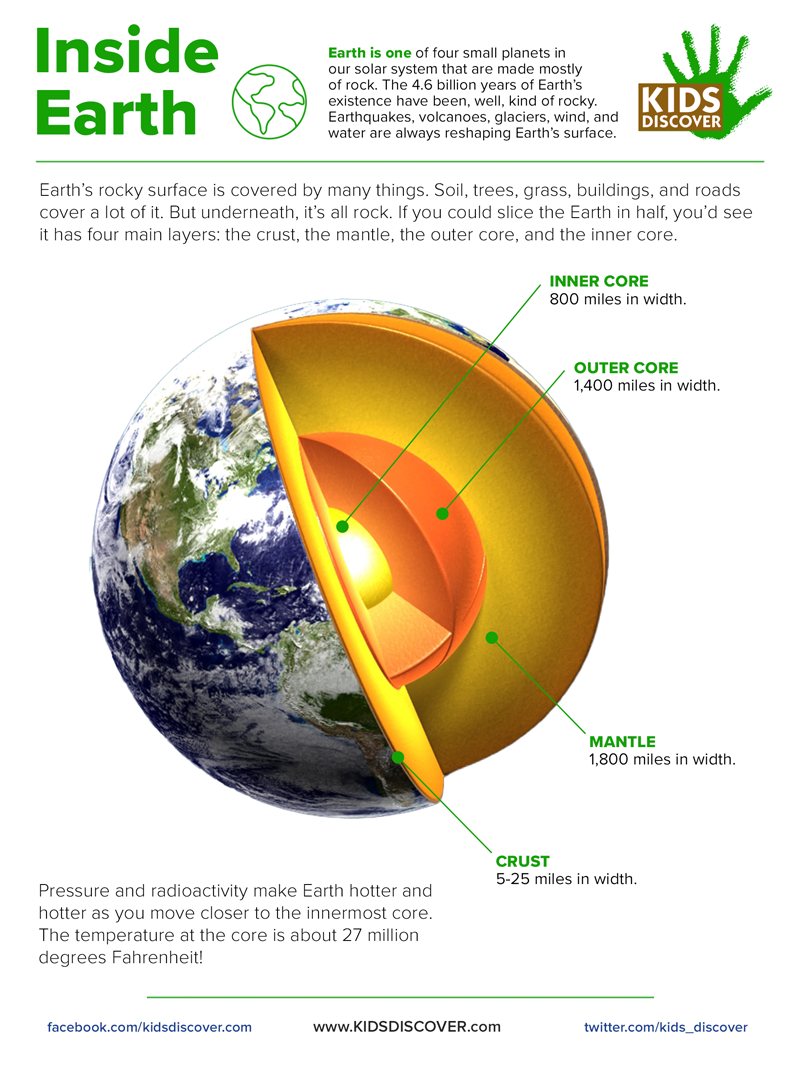 Inside Earth

Earth is one of four small planets in our solar system that are made mostly of rock. The 4.6 billion years of Earth's existence have been, well, kind of rocky. Earthquakes, volcanoes, glaciers, wind, and water are always reshaping Earth's surface.

KIDS DISCOVER

Earth's rocky surface is covered by many things. Soil, trees, grass, buildings, and roads cover a lot of it. But underneath, it's all rock. If you could slice the Earth in half, you'd see it has four main layers: the crust, the mantle, the outer core, and the inner core.

INNER CORE
800 miles in width.

OUTER CORE
1,400 miles in width.

MANTLE
1,800 miles in width.

CRUST
5-25 miles in width.

Pressure and radioactivity make Earth hotter and hotter as you move closer to the innermost core. The temperature at the core is about 27 million degrees Fahrenheit!

facebook.com/kidsdiscover.com

www.KIDSDISCOVER.com

twitter.com/kids_discover