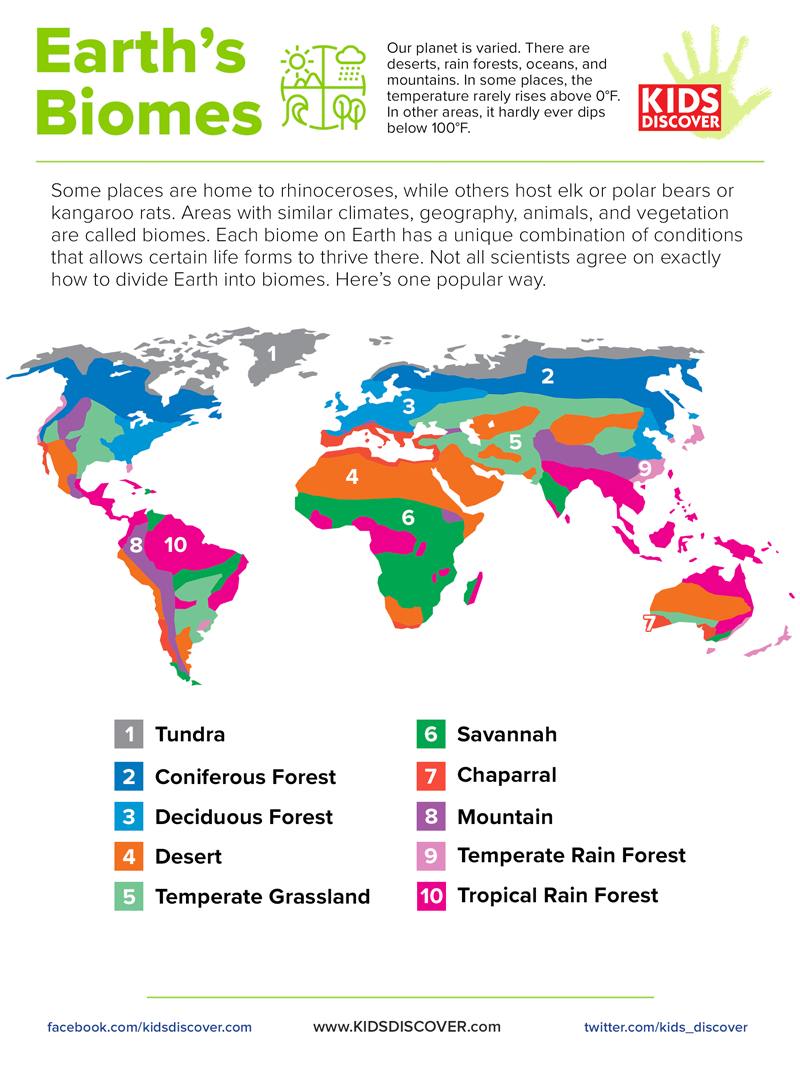 Earth's Biomes

Our planet is varied. There are deserts, rain forests, oceans, and mountains. In some places, the temperature rarely rises above 0°F. In other areas, it hardly ever dips below 100°F.

KIDS DISCOVER

Some places are home to rhinoceroses, while others host elk or polar bears or kangaroo rats. Areas with similar climates, geography, animals, and vegetation are called biomes. Each biome on Earth has a unique combination of conditions that allows certain life forms to thrive there. Not all scientists agree on exactly how to divide Earth into biomes. Here's one popular way.

1 2 3 4 5 6 7 8 9 10

1 Tundra
2 Coniferous Forest
3 Deciduous Forest
4 Desert
5 Temperate Grassland
6 Savannah
7 Chaparral
8 Mountain
9 Temperate Rain Forest
10 Tropical Rain Forest

facebook.com/kidsdiscover www.KIDSDISCOVER.com twitter.com/kids_discover